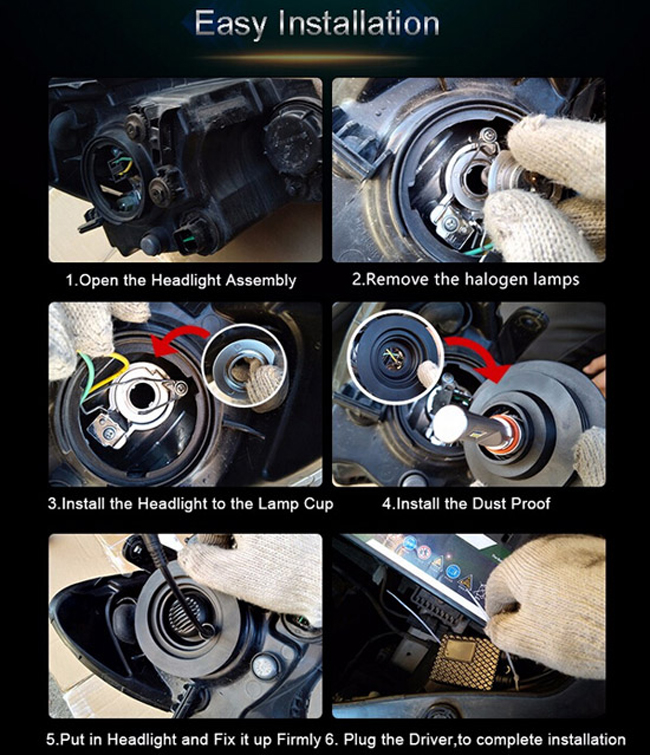 Easy Installation

1.Open the Headlight Assembly

2.Remove the halogen lamps

3.Install the Headlight to the Lamp Cup

4.Install the Dust Proof

5.Put in Headlight and Fix it up Firmly

6. Plug the Driver,to complete installation